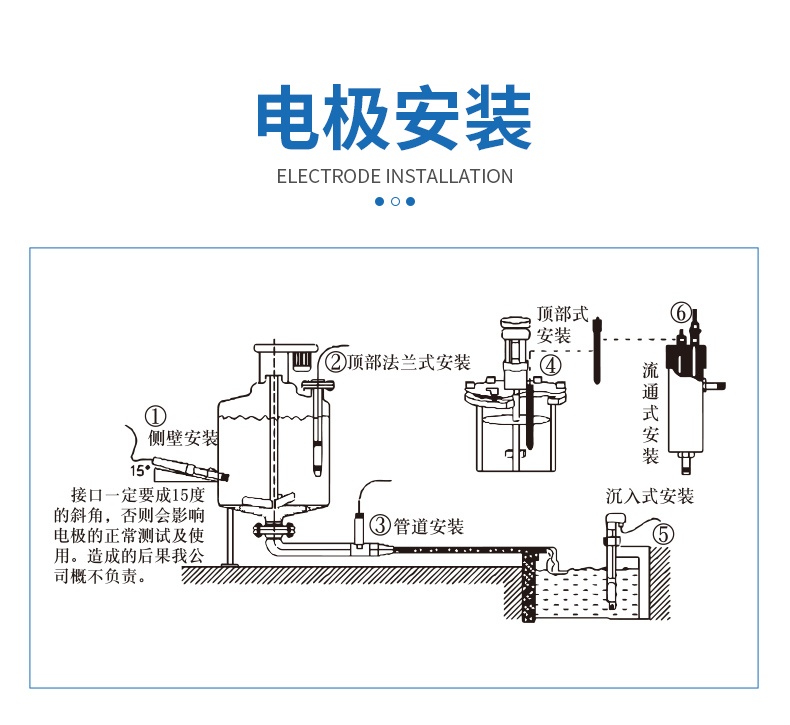 电极安装
ELECTRODE INSTALLATION

①
侧壁安装

15°

接口一定要成15度的斜角，否则会影响电极的正常测试及使用。造成的后果我公司概不负责。

②顶部法兰式安装

③管道安装

顶部式安装

④

⑥

流通式安装

沉入式安装

⑤